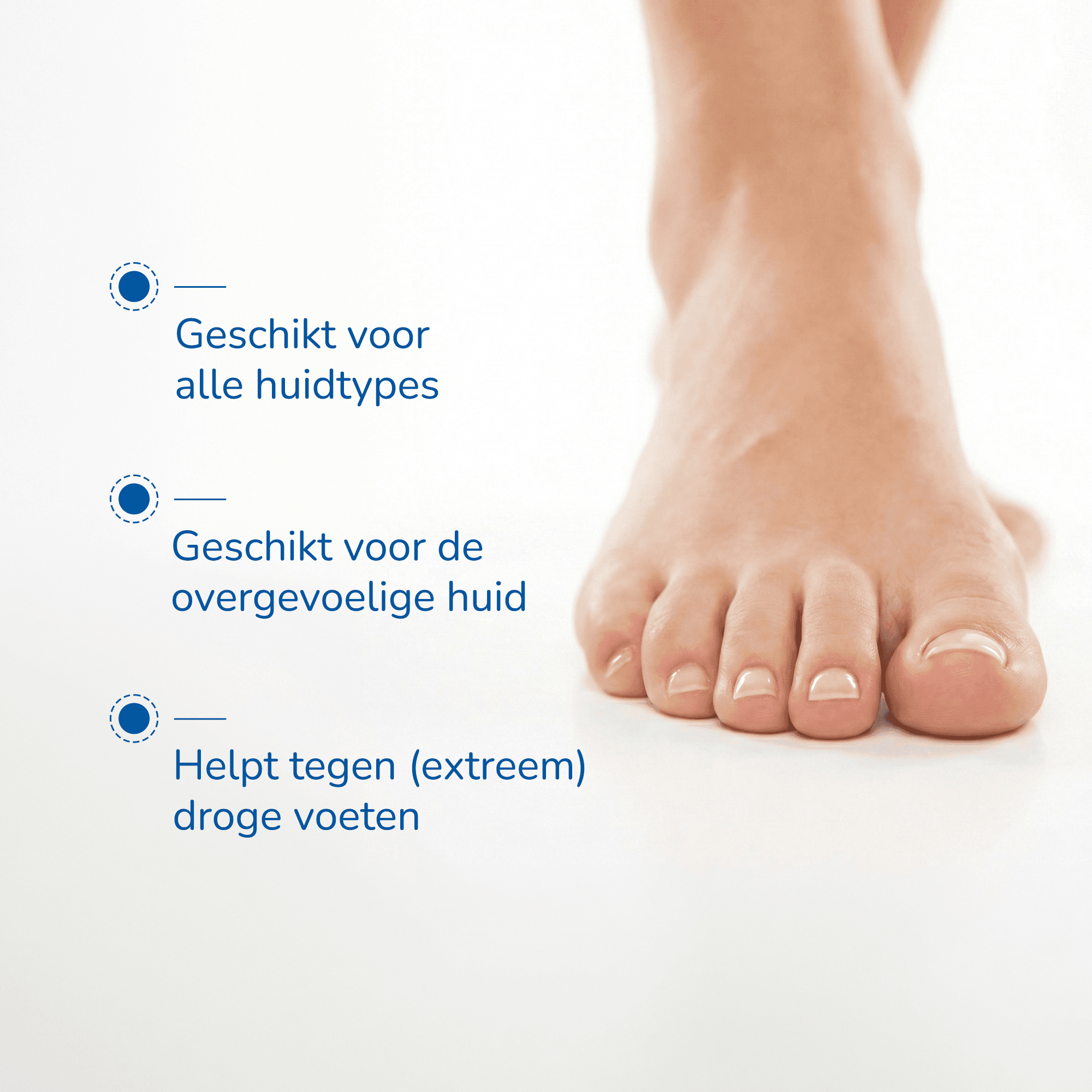 Geschikt voor alle huidtypes

Geschikt voor de overgevoelige huid

Helpt tegen (extreem) droge voeten